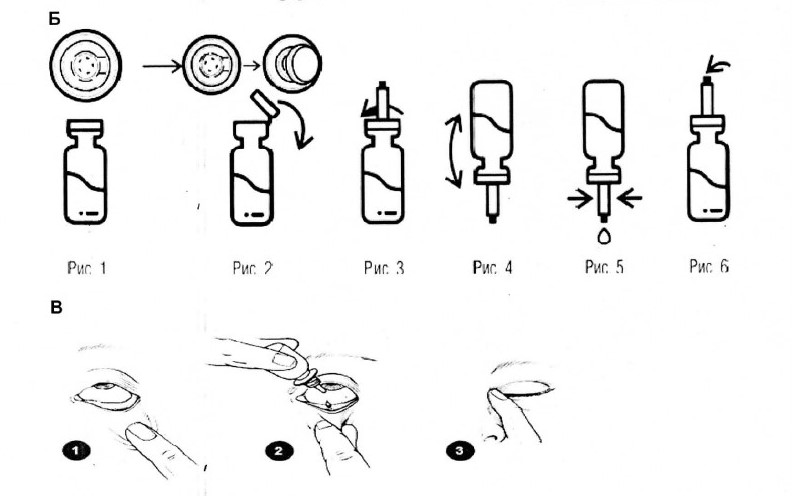 Б

Рис. 1

Рис. 2

Рис. 3

Рис. 4

Рис. 5

Рис. 6

В

1

2

3